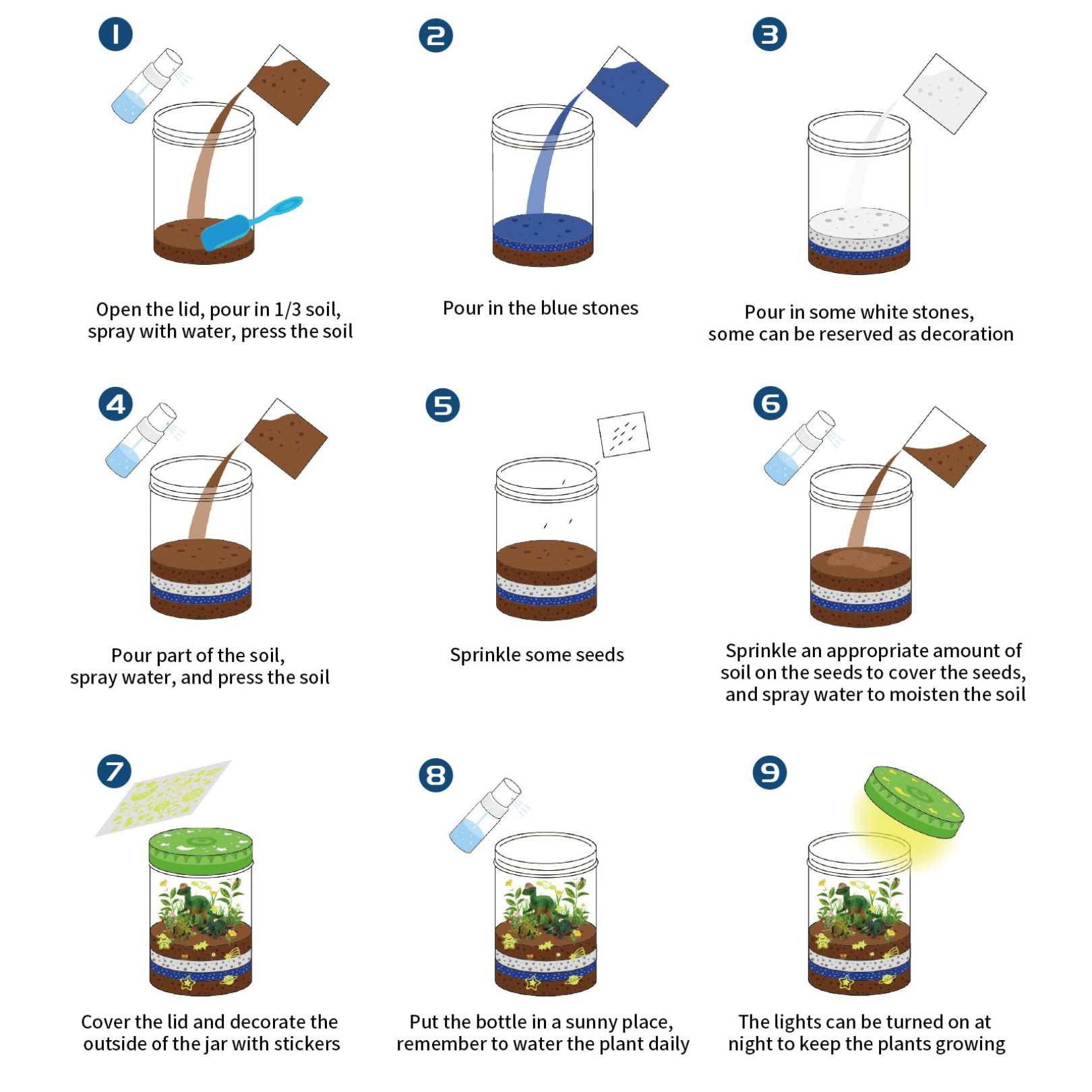 1

Open the lid, pour in 1/3 soil, spray with water, press the soil

2

Pour in the blue stones

3

Pour in some white stones, some can be reserved as decoration

4

Pour part of the soil, spray water, and press the soil

5

Sprinkle some seeds

6

Sprinkle an appropriate amount of soil on the seeds to cover the seeds, and spray water to moisten the soil

7

Cover the lid and decorate the outside of the jar with stickers

8

Put the bottle in a sunny place, remember to water the plant daily

9

The lights can be turned on at night to keep the plants growing